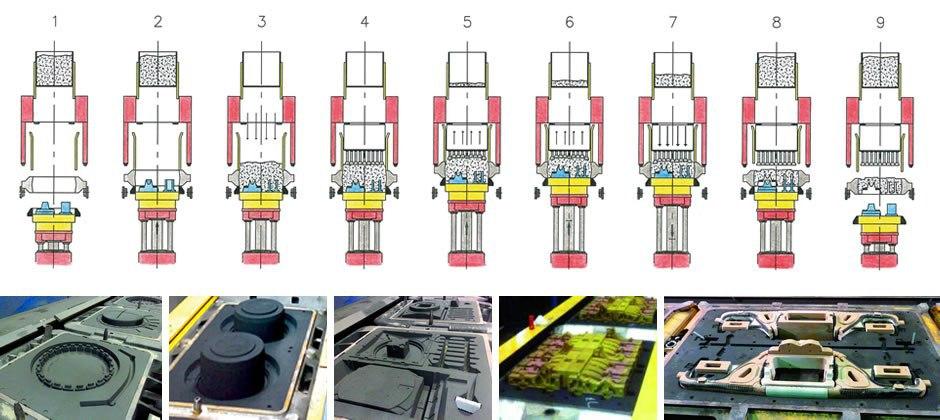 1 2 3 4 5 6 7 8 9